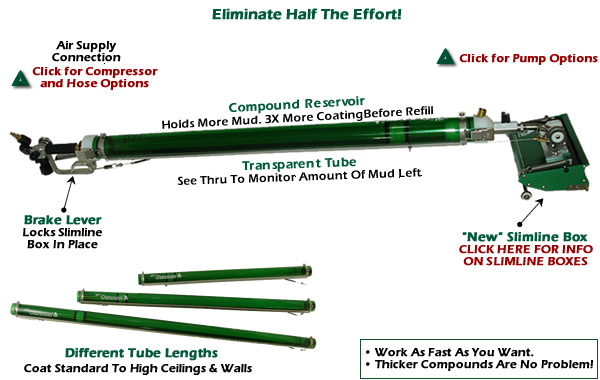 Eliminate Half The Effort!

Air Supply Connection

Click for Compressor and Hose Options

Click for Pump Options

Compound Reservoir
Holds More Mud. 3X More CoatingBefore Refill

Transparent Tube
See Thru To Monitor Amount Of Mud Left

Brake Lever
Locks Slimline Box In Place

"New" Slimline Box
CLICK HERE FOR INFO ON SLIMLINE BOXES

Different Tube Lengths
Coat Standard To High Ceilings & Walls

• Work As Fast As You Want.
• Thicker Compounds Are No Problem!